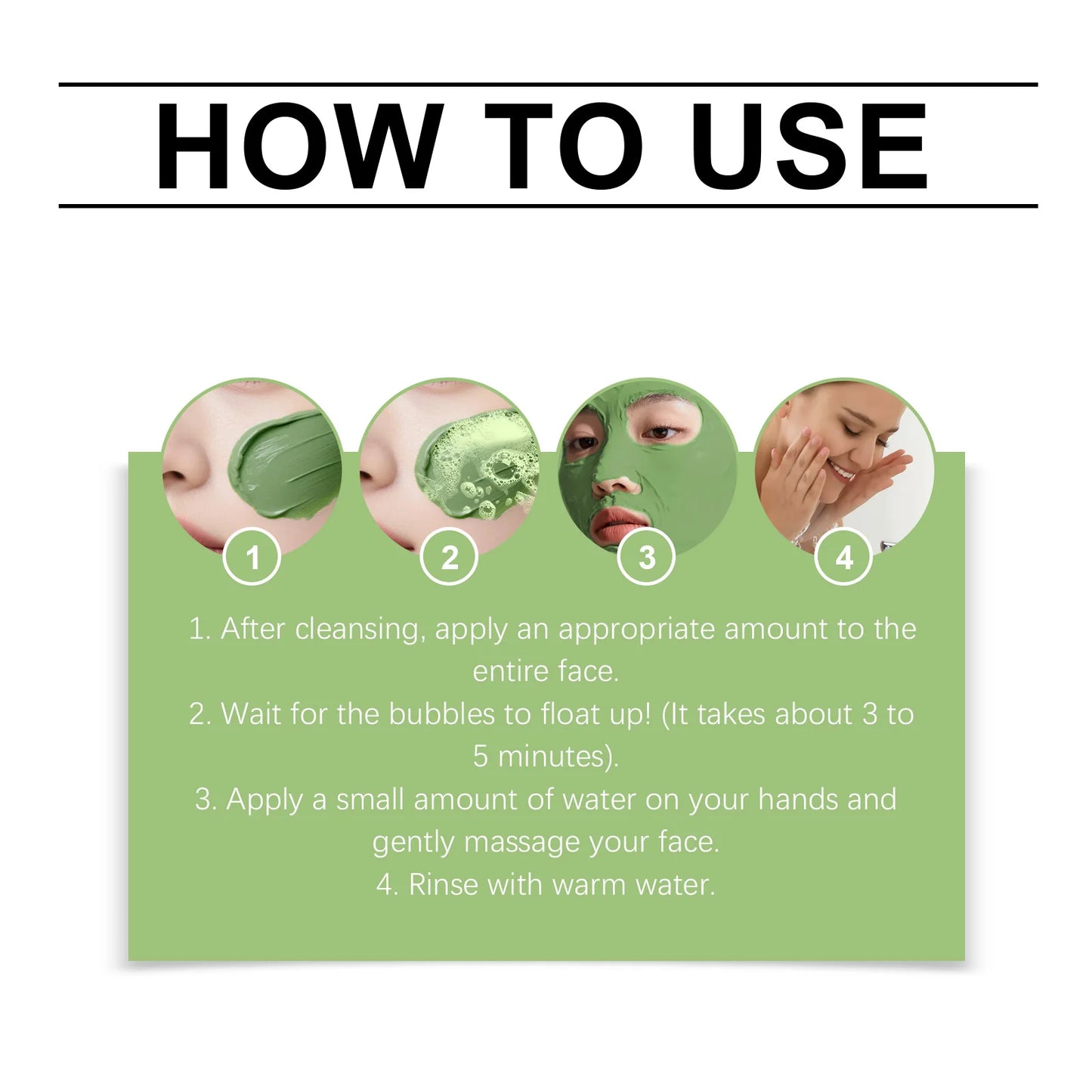 HOW TO USE

1

2

3

4

1. After cleansing, apply an appropriate amount to the entire face.
2. Wait for the bubbles to float up! (It takes about 3 to 5 minutes).
3. Apply a small amount of water on your hands and gently massage your face.
4. Rinse with warm water.