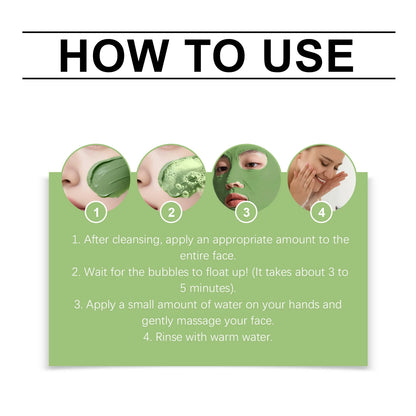 HOW TO USE

1 2 3 4

1. After cleansing, apply an appropriate amount to the entire face.
2. Wait for the bubbles to float up! (It takes about 3 to 5 minutes).
3. Apply a small amount of water on your hands and gently massage your face.
4. Rinse with warm water.